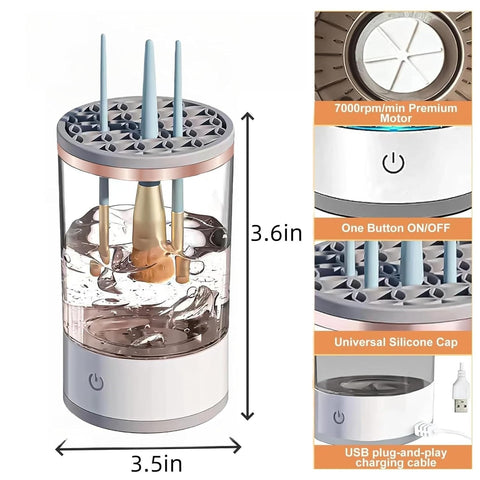 3.6in

3.5in

7000rpm/min Premium Motor

One Button ON/OFF

Universal Silicone Cap

USB plug-and-play charging cable